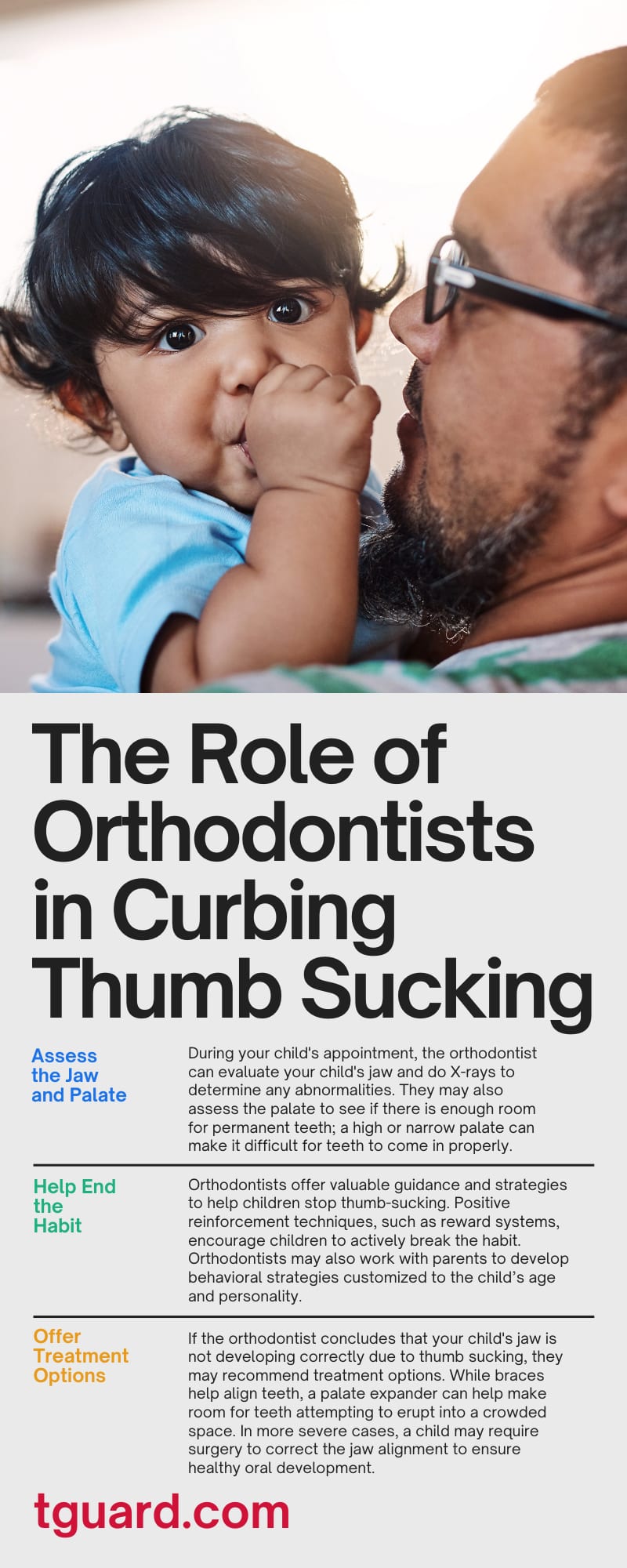 The Role of Orthodontists in Curbing Thumb Sucking

Assess the Jaw and Palate

During your child's appointment, the orthodontist can evaluate your child's jaw and do X-rays to determine any abnormalities. They may also assess the palate to see if there is enough room for permanent teeth; a high or narrow palate can make it difficult for teeth to come in properly.

Help End the Habit

Orthodontists offer valuable guidance and strategies to help children stop thumb-sucking. Positive reinforcement techniques, such as reward systems, encourage children to actively break the habit. Orthodontists may also work with parents to develop behavioral strategies customized to the child's age and personality.

Offer Treatment Options

If the orthodontist concludes that your child's jaw is not developing correctly due to thumb sucking, they may recommend treatment options. While braces help align teeth, a palate expander can help make room for teeth attempting to erupt into a crowded space. In more severe cases, a child may require surgery to correct the jaw alignment to ensure healthy oral development.

tguard.com