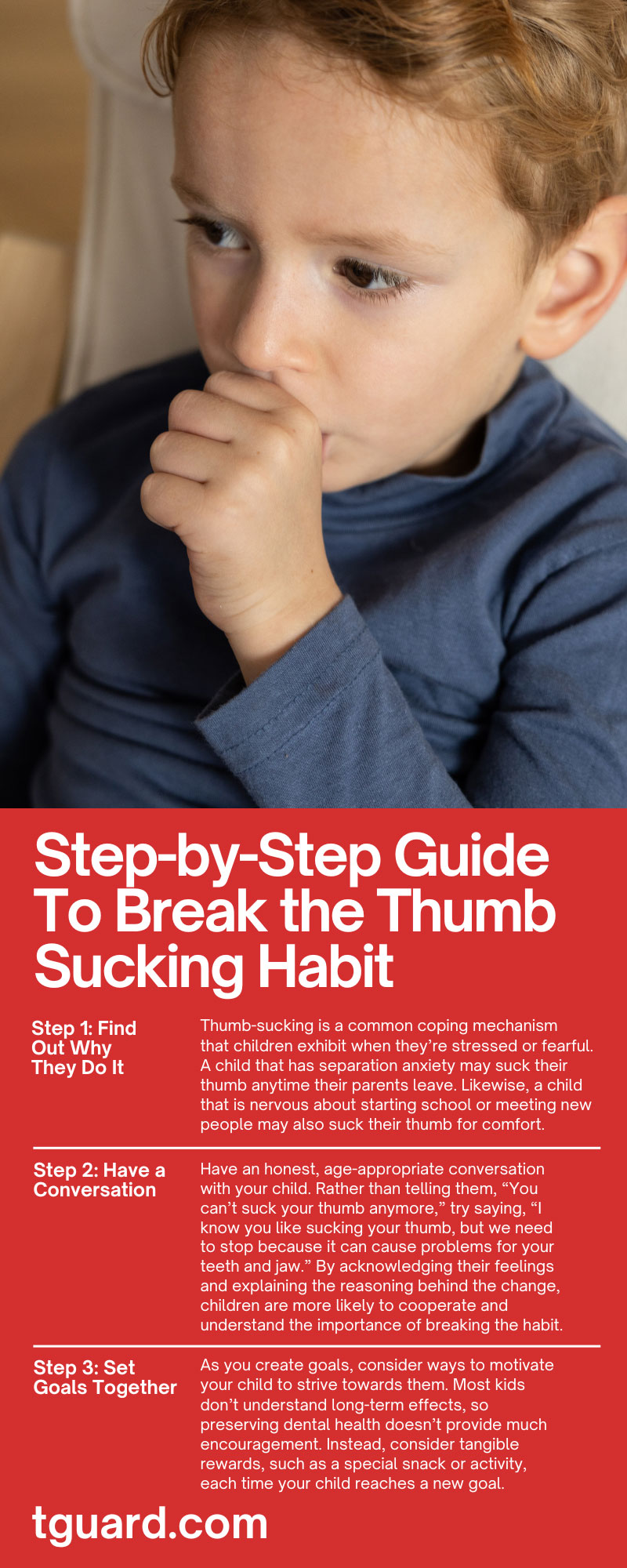 Step-by-Step Guide To Break the Thumb Sucking Habit

Step 1: Find Out Why They Do It

Thumb-sucking is a common coping mechanism that children exhibit when they're stressed or fearful. A child that has separation anxiety may suck their thumb anytime their parents leave. Likewise, a child that is nervous about starting school or meeting new people may also suck their thumb for comfort.

Step 2: Have a Conversation

Have an honest, age-appropriate conversation with your child. Rather than telling them, "You can't suck your thumb anymore," try saying, "I know you like sucking your thumb, but we need to stop because it can cause problems for your teeth and jaw." By acknowledging their feelings and explaining the reasoning behind the change, children are more likely to cooperate and understand the importance of breaking the habit.

Step 3: Set Goals Together

As you create goals, consider ways to motivate your child to strive towards them. Most kids don't understand long-term effects, so preserving dental health doesn't provide much encouragement. Instead, consider tangible rewards, such as a special snack or activity, each time your child reaches a new goal.

tguard.com