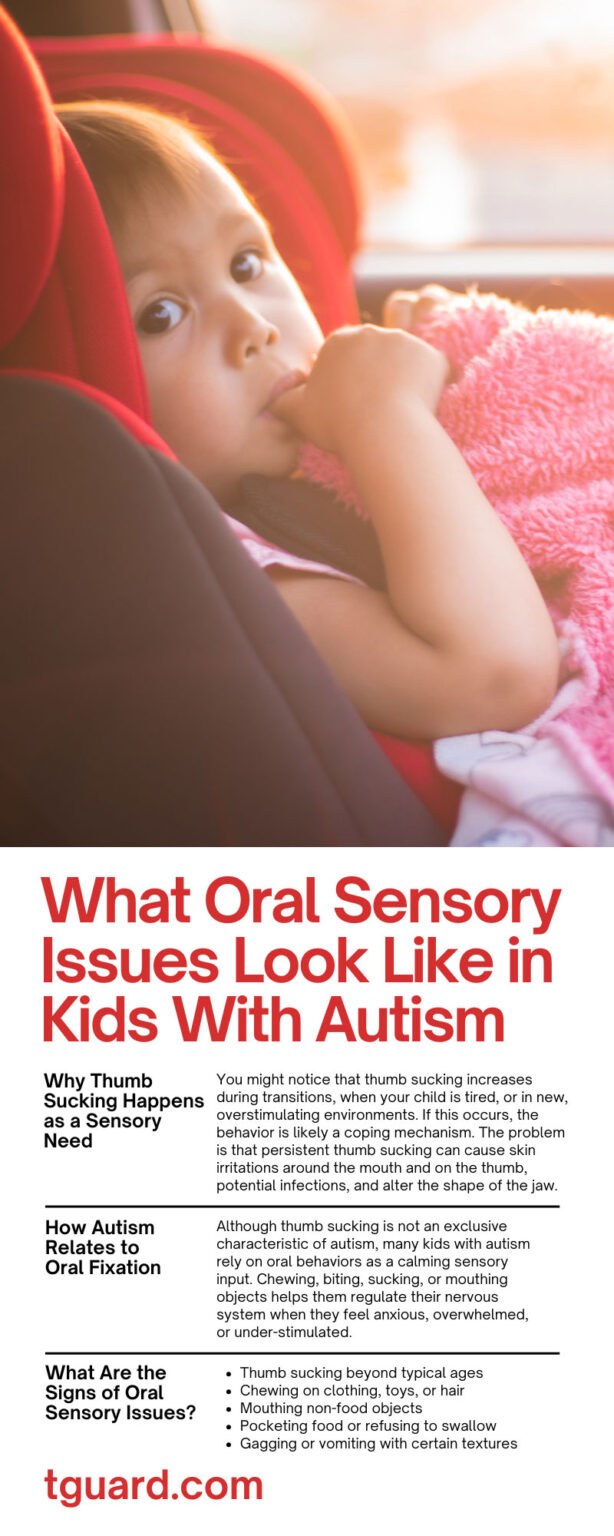 What Oral Sensory Issues Look Like in Kids With Autism

Why Thumb Sucking Happens as a Sensory Need

You might notice that thumb sucking increases during transitions, when your child is tired, or in new, overstimulating environments. If this occurs, the behavior is likely a coping mechanism. The problem is that persistent thumb sucking can cause skin irritations around the mouth and on the thumb, potential infections, and alter the shape of the jaw.

How Autism Relates to Oral Fixation

Although thumb sucking is not an exclusive characteristic of autism, many kids with autism rely on oral behaviors as a calming sensory input. Chewing, biting, sucking, or mouthing objects helps them regulate their nervous system when they feel anxious, overwhelmed, or under-stimulated.

What Are the Signs of Oral Sensory Issues?

• Thumb sucking beyond typical ages
• Chewing on clothing, toys, or hair
• Mouthing non-food objects
• Pocketing food or refusing to swallow
• Gagging or vomiting with certain textures

tguard.com