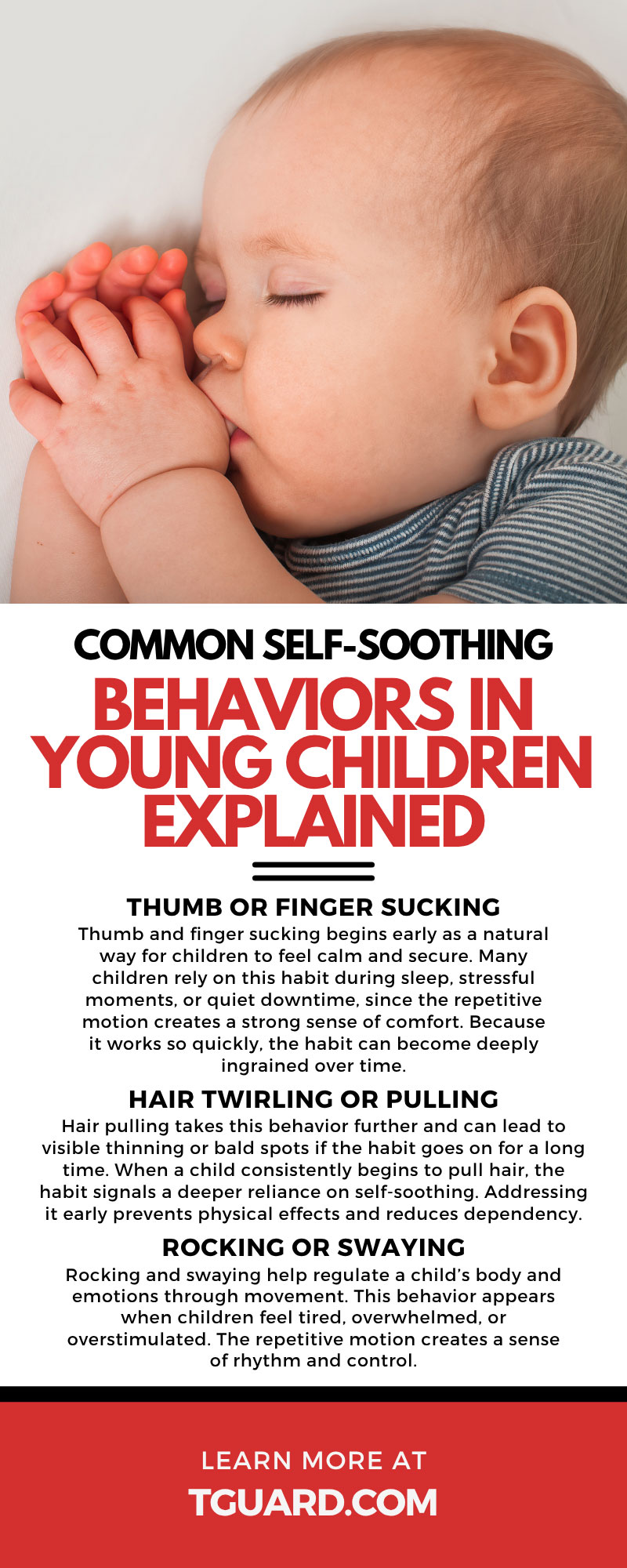 COMMON SELF-SOOTHING
BEHAVIORS IN YOUNG CHILDREN EXPLAINED

THUMB OR FINGER SUCKING
Thumb and finger sucking begins early as a natural way for children to feel calm and secure. Many children rely on this habit during sleep, stressful moments, or quiet downtime, since the repetitive motion creates a strong sense of comfort. Because it works so quickly, the habit can become deeply ingrained over time.

HAIR TWIRLING OR PULLING
Hair pulling takes this behavior further and can lead to visible thinning or bald spots if the habit goes on for a long time. When a child consistently begins to pull hair, the habit signals a deeper reliance on self-soothing. Addressing it early prevents physical effects and reduces dependency.

ROCKING OR SWAYING
Rocking and swaying help regulate a child's body and emotions through movement. This behavior appears when children feel tired, overwhelmed, or overstimulated. The repetitive motion creates a sense of rhythm and control.

LEARN MORE AT
TGUARD.COM