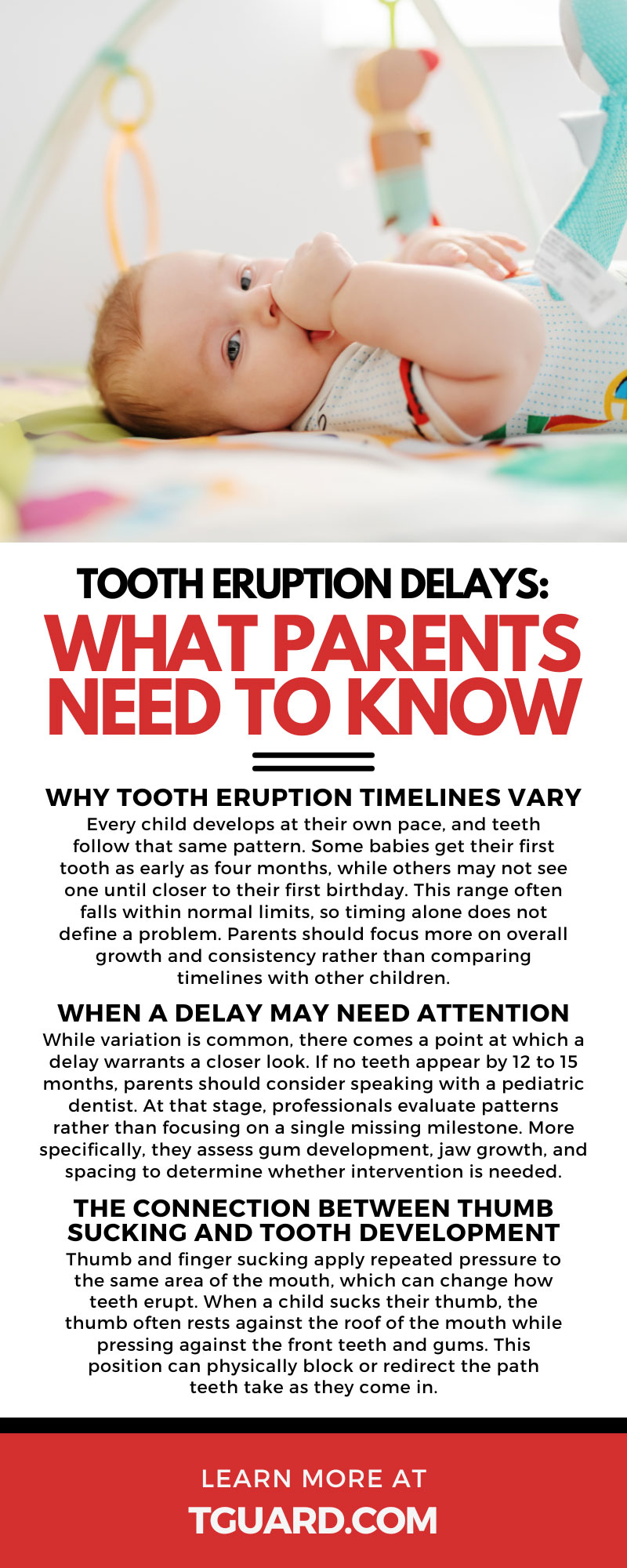 TOOTH ERUPTION DELAYS:
WHAT PARENTS NEED TO KNOW

WHY TOOTH ERUPTION TIMELINES VARY

Every child develops at their own pace, and teeth follow that same pattern. Some babies get their first tooth as early as four months, while others may not see one until closer to their first birthday. This range often falls within normal limits, so timing alone does not define a problem. Parents should focus more on overall growth and consistency rather than comparing timelines with other children.

WHEN A DELAY MAY NEED ATTENTION

While variation is common, there comes a point at which a delay warrants a closer look. If no teeth appear by 12 to 15 months, parents should consider speaking with a pediatric dentist. At that stage, professionals evaluate patterns rather than focusing on a single missing milestone. More specifically, they assess gum development, jaw growth, and spacing to determine whether intervention is needed.

THE CONNECTION BETWEEN THUMB SUCKING AND TOOTH DEVELOPMENT

Thumb and finger sucking apply repeated pressure to the same area of the mouth, which can change how teeth erupt. When a child sucks their thumb, the thumb often rests against the roof of the mouth while pressing against the front teeth and gums. This position can physically block or redirect the path teeth take as they come in.

LEARN MORE AT
TGUARD.COM